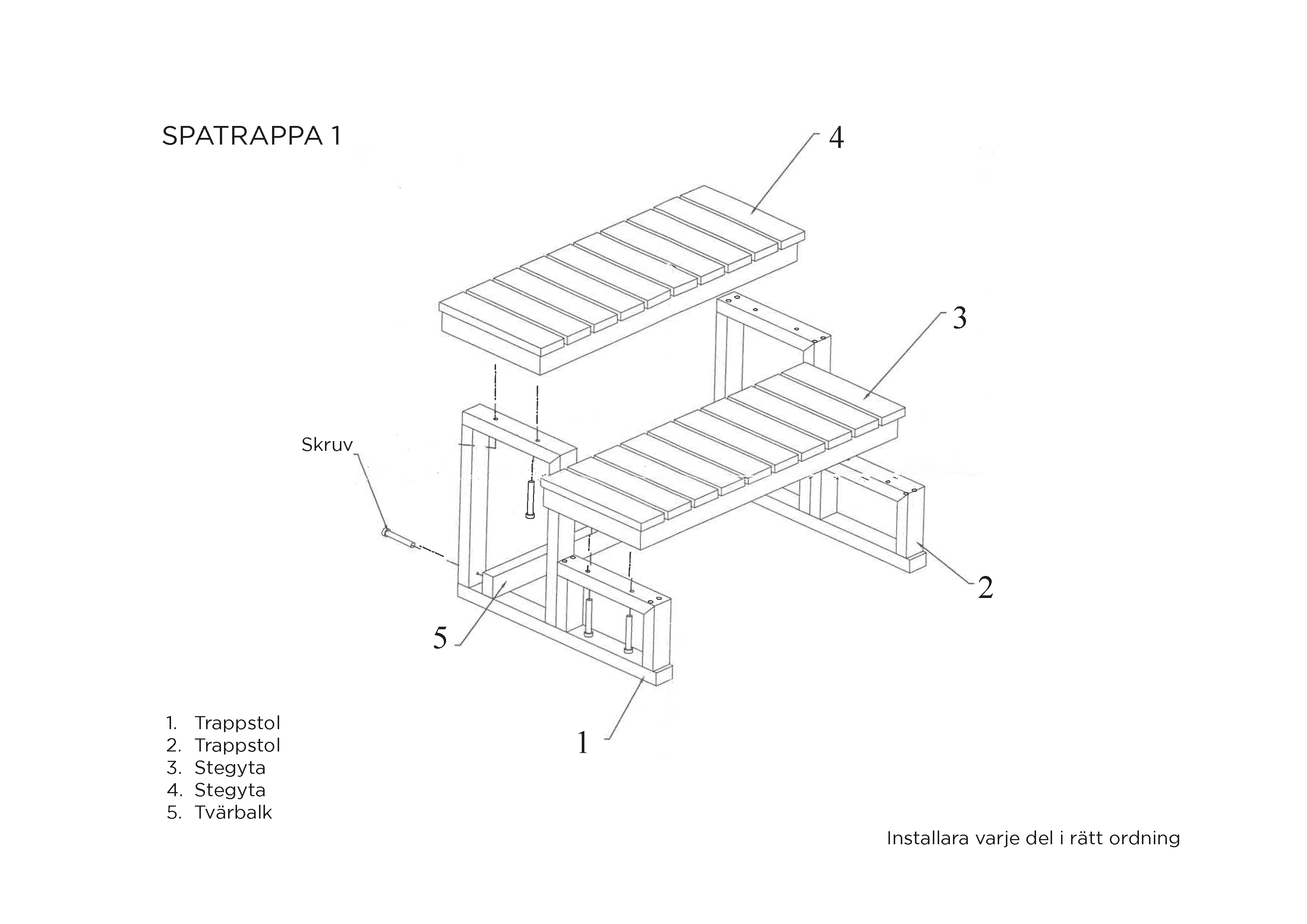 SPATRAPPA 1

4

3

Skruv

2

5

1

1. Trappstol
2. Trappstol
3. Stegyta
4. Stegyta
5. Tvärbalk

Installara varje del i rätt ordning